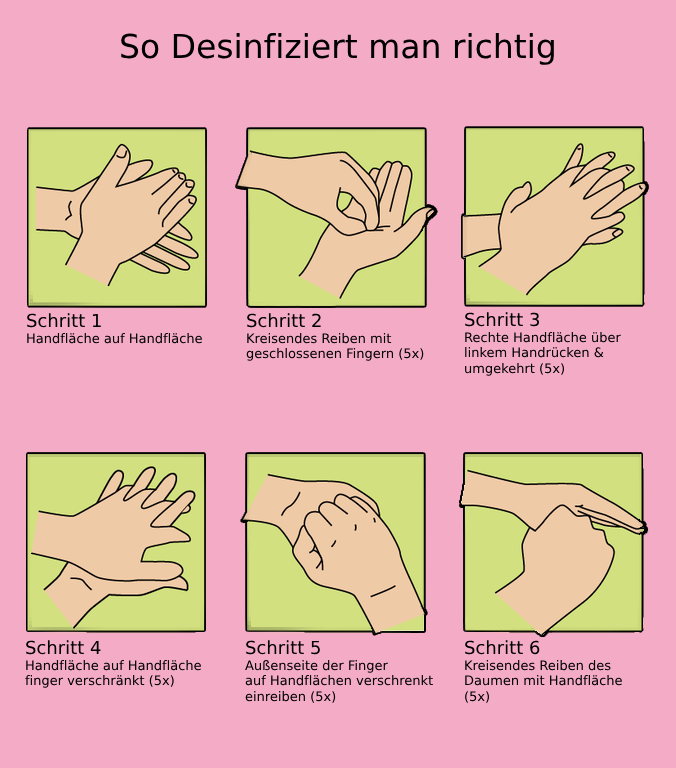 So Desinfiziert man richtig

Schritt 1
Handfläche auf Handfläche

Schritt 2
Kreisendes Reiben mit geschlossenen Fingern (5x)

Schritt 3
Rechte Handfläche über linkem Handrücken & umgekehrt (5x)

Schritt 4
Handfläche auf Handfläche finger verschränkt (5x)

Schritt 5
Außenseite der Finger auf Handflächen verschrenkt einreiben (5x)

Schritt 6
Kreisendes Reiben des Daumen mit Handfläche (5x)